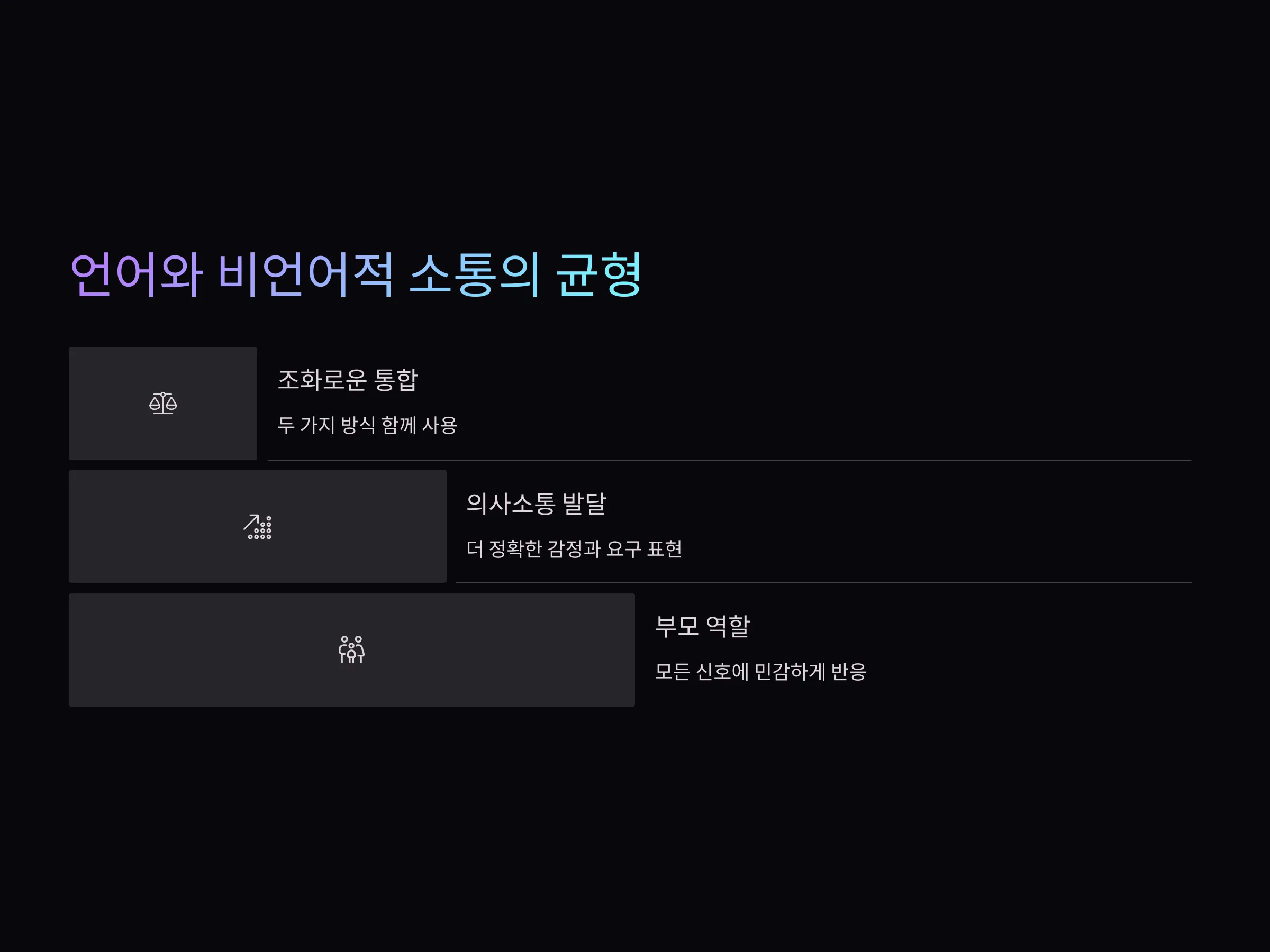 언어와 비언어적 소통의 균형

조화로운 통합

두 가지 방식 함께 사용

의사소통 발달

더 정확한 감정과 요구 표현

부모 역할

모든 신호에 민감하게 반응